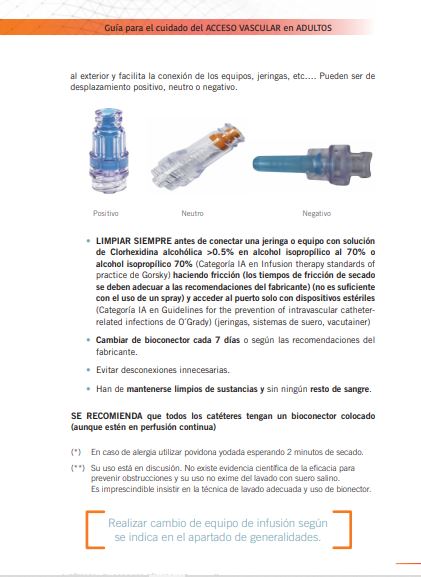 Guía para el cuidado del ACCESO VASCULAR en ADULTOS

al exterior y facilita la conexión de los equipos, jeringas, etc.... Pueden ser de desplazamiento positivo, neutro o negativo.

Positivo

Neutro

Negativo

• LIMPIAR SIEMPRE antes de conectar una jeringa o equipo con solución de Clorhexidina alcohólica >0.5% en alcohol isopropílico al 70% o alcohol isopropílico 70% (Categoría IA en Infusion therapy standards of practice de Gorsky) haciendo fricción (los tiempos de fricción de secado se deben adecuar a las recomendaciones del fabricante) (no es suficiente con el uso de un spray) y acceder al puerto solo con dispositivos estériles (Categoría IA en Guidelines for the prevention of intravascular catheter-related infections de O'Grady) (jeringas, sistemas de suero, vacutainer)

• Cambiar de bioconector cada 7 días o según las recomendaciones del fabricante.

• Evitar desconexiones innecesarias.

• Han de mantenerse limpios de sustancias y sin ningún resto de sangre.

SE RECOMIENDA que todos los catéteres tengan un bioconector colocado (aunque estén en perfusión continua)

(*) En caso de alergia utilizar povidona yodada esperando 2 minutos de secado.

(**) Su uso está en discusión. No existe evidencia científica de la eficacia para prevenir obstrucciones y su uso no exime del lavado con suero salino. Es imprescindible insistir en la técnica de lavado adecuada y uso de bionector.

Realizar cambio de equipo de infusión según se indica en el apartado de generalidades.