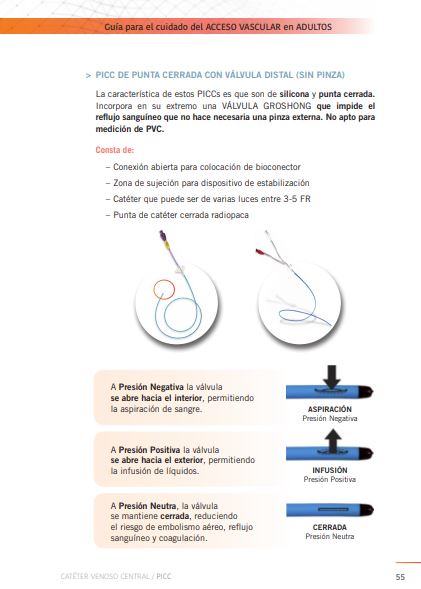 Guía para el cuidado del ACCESO VASCULAR en ADULTOS

> PICC DE PUNTA CERRADA CON VÁLVULA DISTAL (SIN PINZA)

La característica de estos PICCs es que son de silicona y punta cerrada. Incorpora en su extremo una VÁLVULA GROSHONG que impide el reflujo sanguíneo que no hace necesaria una pinza externa. No apto para medición de PVC.

Consta de:

– Conexión abierta para colocación de bioconector
– Zona de sujeción para dispositivo de estabilización
– Catéter que puede ser de varias luces entre 3-5 FR
– Punta de catéter cerrada radiopaca

A Presión Negativa la válvula se abre hacia el interior, permitiendo la aspiración de sangre.

ASPIRACIÓN
Presión Negativa

A Presión Positiva la válvula se abre hacia el exterior, permitiendo la infusión de líquidos.

INFUSIÓN
Presión Positiva

A Presión Neutra, la válvula se mantiene cerrada, reduciendo el riesgo de embolismo aéreo, reflujo sanguíneo y coagulación.

CERRADA
Presión Neutra

CATÉTER VENOSO CENTRAL / PICC

55