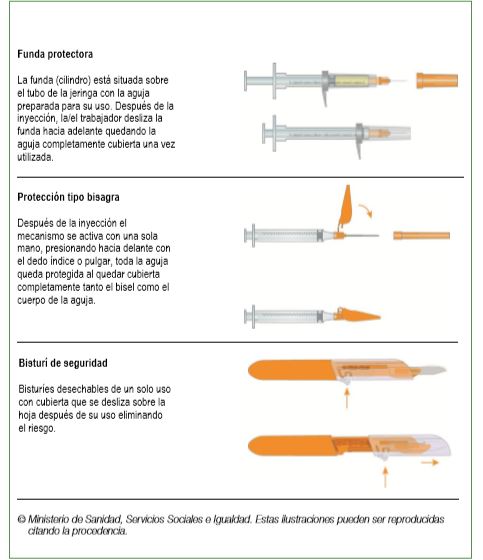 Funda protectora

La funda (cilindro) está situada sobre el tubo de la jeringa con la aguja preparada para su uso. Después de la inyección, la/el trabajador desliza la funda hacia adelante quedando la aguja completamente cubierta una vez utilizada.

Protección tipo bisagra

Después de la inyección el mecanismo se activa con una sola mano, presionando hacia delante con el dedo índice o pulgar, toda la aguja queda protegida al quedar cubierta completamente tanto el bisel como el cuerpo de la aguja.

Bisturí de seguridad

Bisturíes desechables de un solo uso con cubierta que se desliza sobre la hoja después de su uso eliminando el riesgo.

© Ministerio de Sanidad, Servicios Sociales e Igualdad. Estas ilustraciones pueden ser reproducidas citando la procedencia.