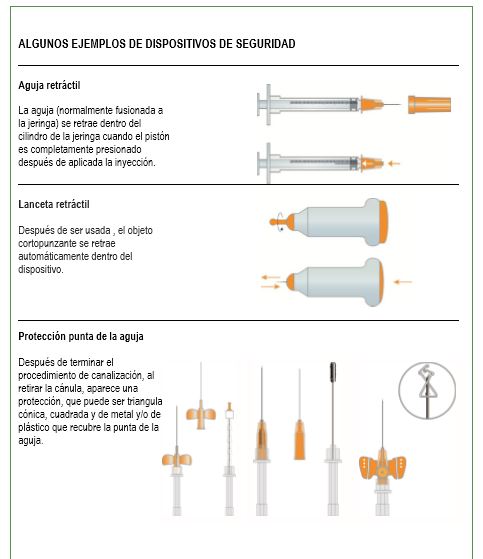 ALGUNOS EJEMPLOS DE DISPOSITIVOS DE SEGURIDAD

Aguja retráctil

La aguja (normalmente fusionada a la jeringa) se retrae dentro del cilindro de la jeringa cuando el pistón es completamente presionado después de aplicada la inyección.

Lanceta retráctil

Después de ser usada , el objeto cortopunzante se retrae automáticamente dentro del dispositivo.

Protección punta de la aguja

Después de terminar el procedimiento de canalización, al retirar la cánula, aparece una protección, que puede ser triangula cónica, cuadrada y de metal y/o de plástico que recubre la punta de la aguja.